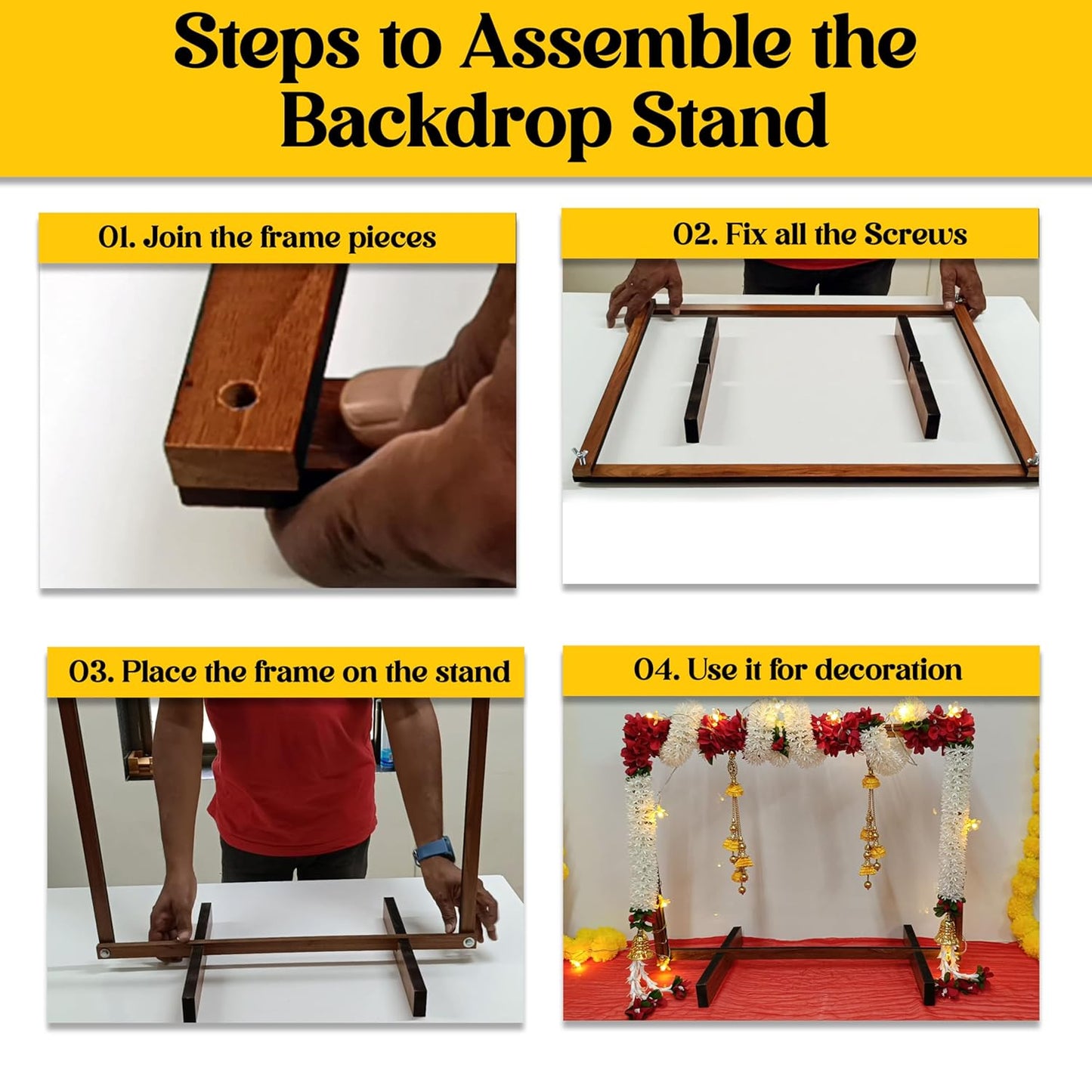 Steps to Assemble the Backdrop Stand

01. Join the frame pieces

02. Fix all the Screws

03. Place the frame on the stand

04. Use it for decoration