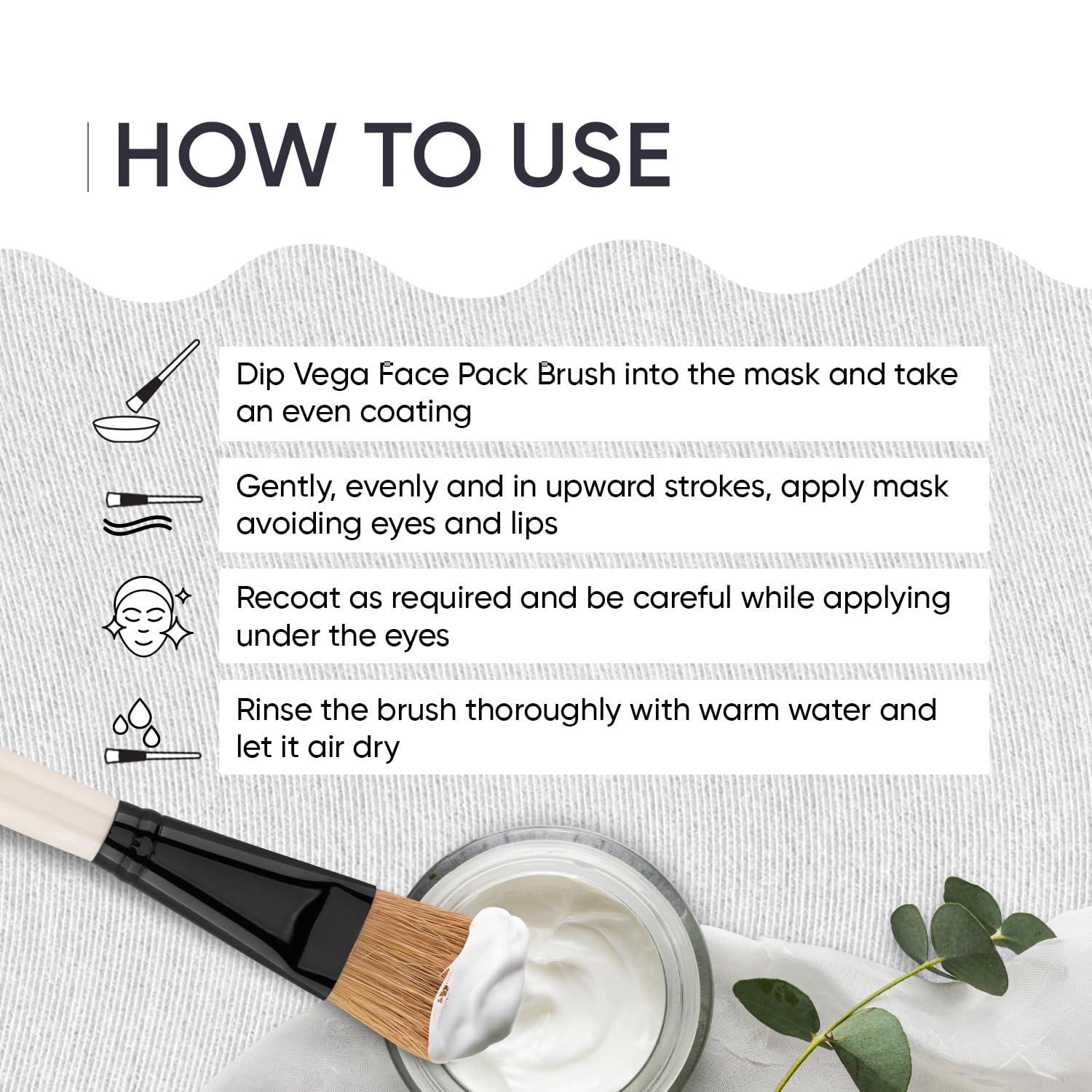 HOW TO USE

Dip Vega Face Pack Brush into the mask and take an even coating

Gently, evenly and in upward strokes, apply mask avoiding eyes and lips

Recoat as required and be careful while applying under the eyes

Rinse the brush thoroughly with warm water and let it air dry