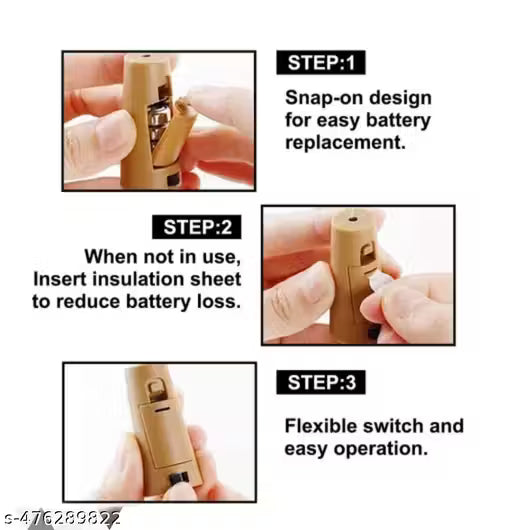 STEP:1

Snap-on design for easy battery replacement.

STEP:2

When not in use, Insert insulation sheet to reduce battery loss.

STEP:3

Flexible switch and easy operation.

s-476289822