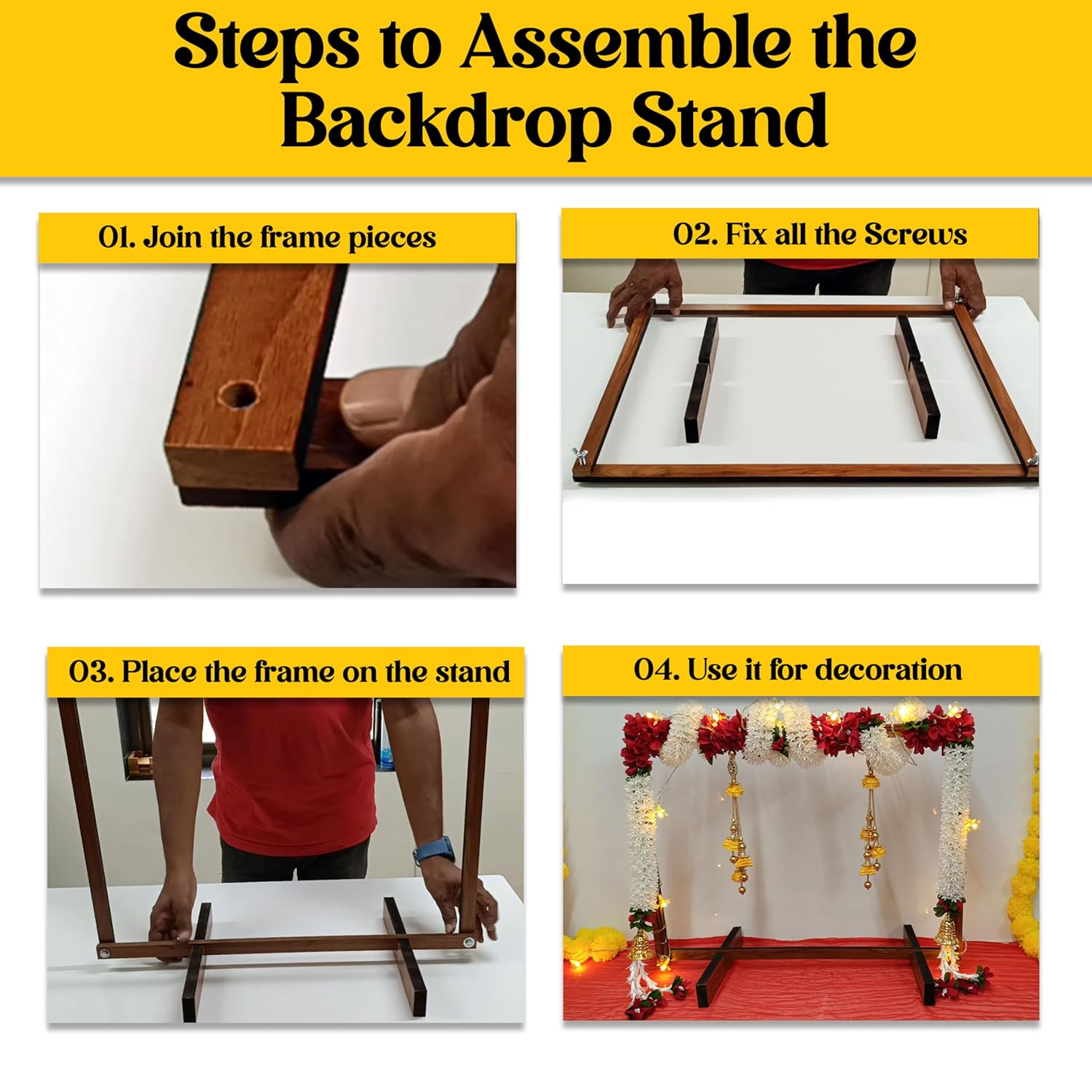 Steps to Assemble the Backdrop Stand

01. Join the frame pieces

02. Fix all the Screws

03. Place the frame on the stand

04. Use it for decoration