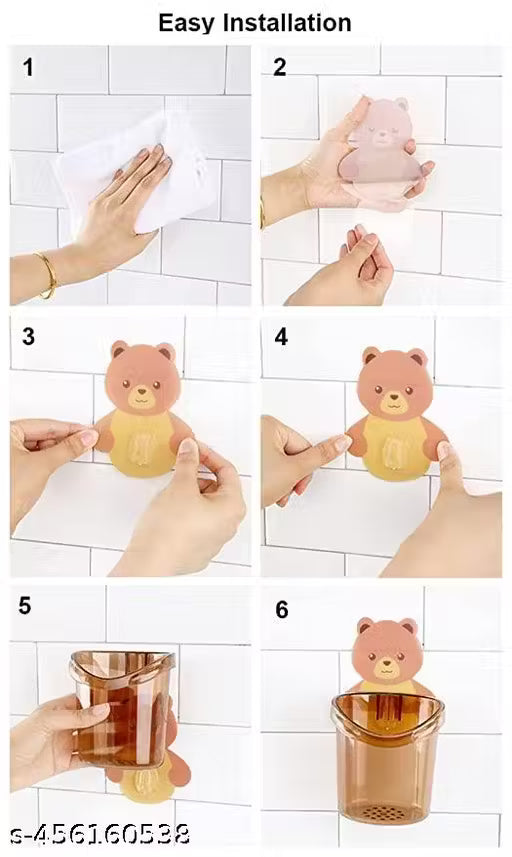 Easy Installation

1

2

3

4

5

6

s-456160538